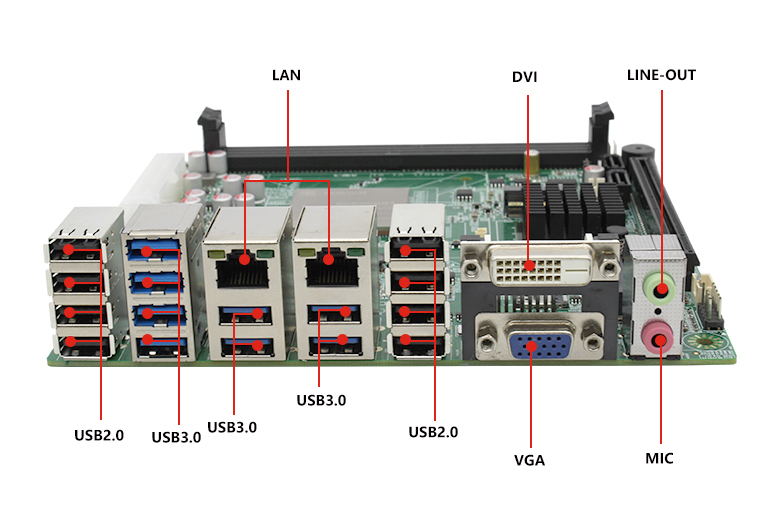 LAN
DVI
LINE-OUT
USB2.0
USB3.0
USB3.0
USB3.0
USB2.0
VGA
MIC